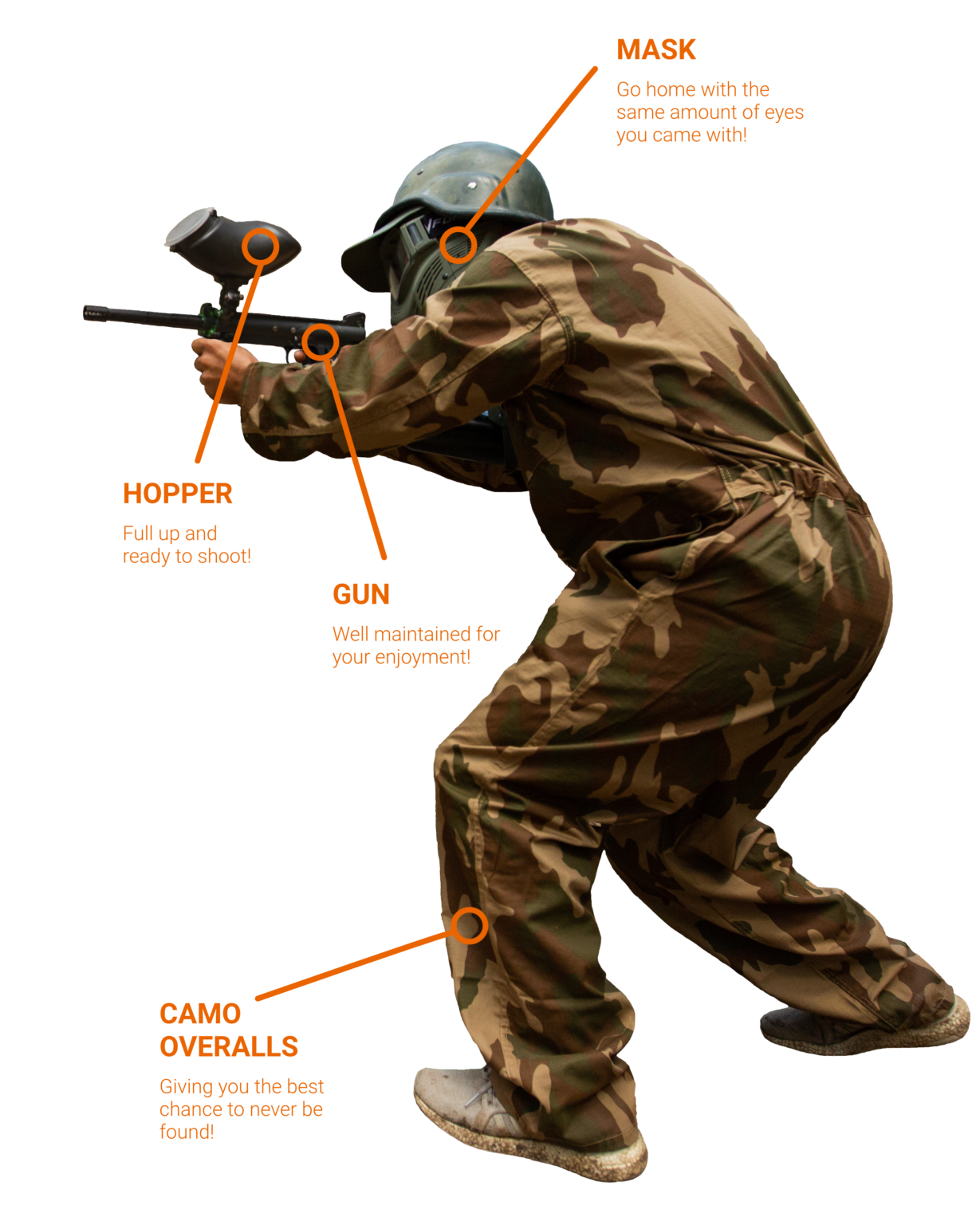 MASK

Go home with the same amount of eyes you came with!

HOPPER

Full up and ready to shoot!

GUN

Well maintained for your enjoyment!

CAMO OVERALLS

Giving you the best chance to never be found!