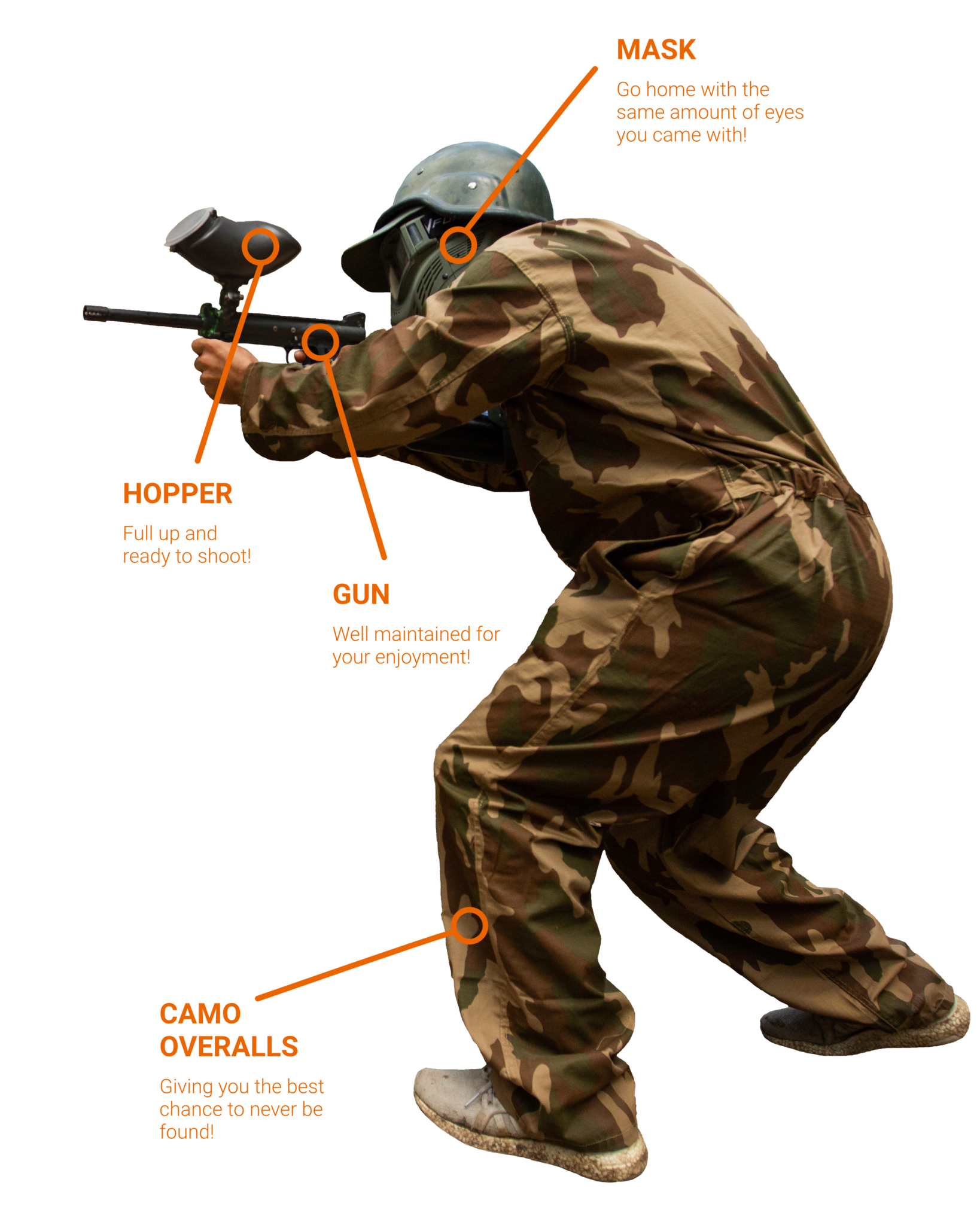 MASK

Go home with the same amount of eyes you came with!

HOPPER

Full up and ready to shoot!

GUN

Well maintained for your enjoyment!

CAMO OVERALLS

Giving you the best chance to never be found!